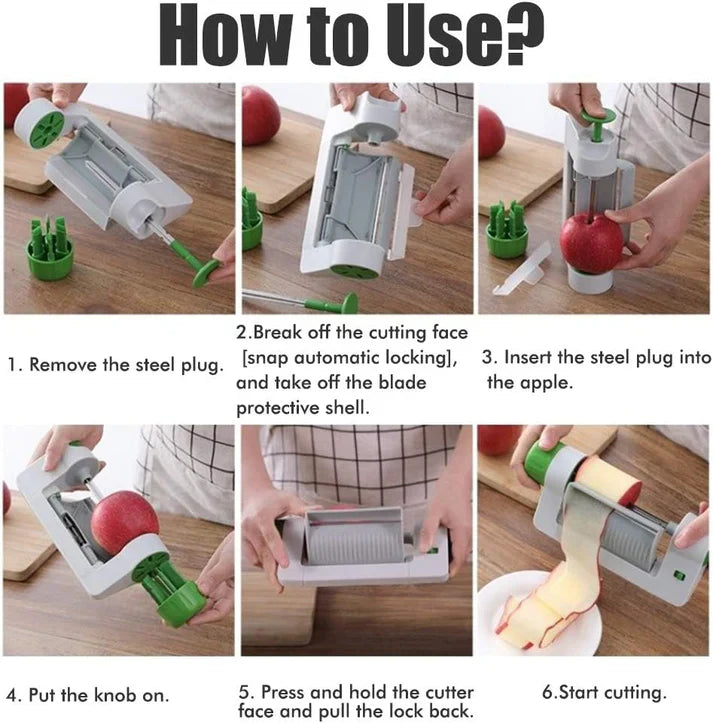 How to Use?

1. Remove the steel plug.

2.Break off the cutting face [snap automatic locking], and take off the blade protective shell.

3. Insert the steel plug into the apple.

4. Put the knob on.

5. Press and hold the cutter face and pull the lock back.

6.Start cutting.